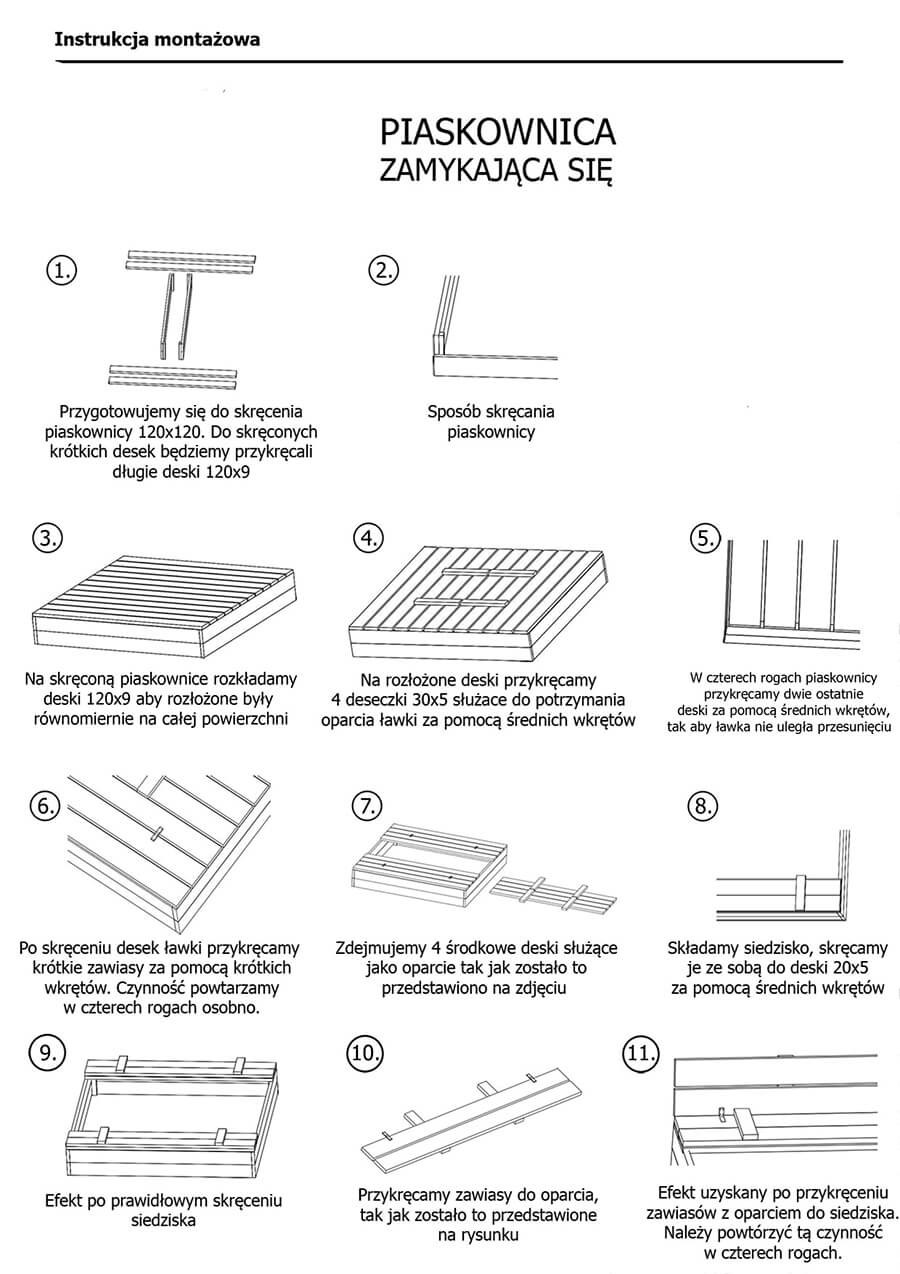 Instrukcja montażowa

PIASKOWNICA
ZAMYKAJĄCA SIĘ

1.

Przygotowujemy się do skręcenia piaskownicy 120x120. Do skręconych krótkich desek będziemy przykręcali długie deski 120x9

2.

Sposób skręcania piaskownicy

3.

Na skręconą piaskownice rozkładamy deski 120x9 aby rozłożone były równomiernie na całej powierzchni

4.

Na rozłożone deski przykręcamy 4 deseczki 30x5 służace do potrzymania oparcia ławki za pomocą średnich wkrętów

5.

W czterech rogach piaskownicy przykręcamy dwie ostatnie deski za pomocą średnich wkrętów, tak aby ławka nie uległa przesunięciu

6.

Po skręceniu desek ławki przykręcamy krótkie zawiasy za pomocą krótkich wkrętów. Czynność powtarzamy w czterech rogach osobno.

7.

Zdejmujemy 4 środkowe deski służące jako oparcie tak jak zostało to przedstawiono na zdjęciu

8.

Składamy siedzisko, skręcamy je ze sobą do deski 20x5 za pomocą średnich wkrętów

9.

Efekt po prawidłowym skręceniu siedziska

10.

Przykręcamy zawiasy do oparcia, tak jak zostało to przedstawione na rysunku

11.

Efekt uzyskany po przykręceniu zawiasów z oparciem do siedziska. Należy powtórzyć tą czynność w czterech rogach.